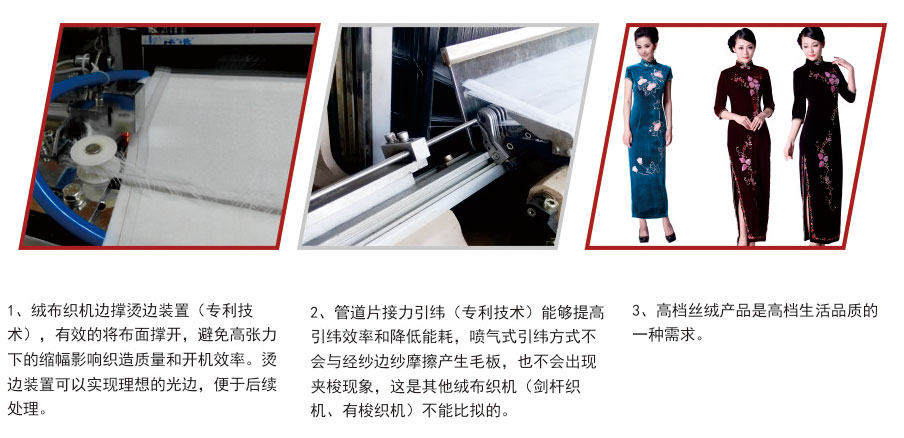 1、绒布织机边撑烫边装置（专利技术），有效的将布面撑开，避免高张力下的缩幅影响织造质量和开机效率。烫边装置可以实现理想的光边，便于后续处理。

2、管道片接力引纬（专利技术）能够提高引纬效率和降低能耗，喷气式引纬方式不会与经纱边纱摩擦产生毛板，也不会出现夹梭现象，这是其他绒布织机（剑杆织机、有梭织机）不能比拟的。

3、高档丝绒产品是高档生活品质的一种需求。